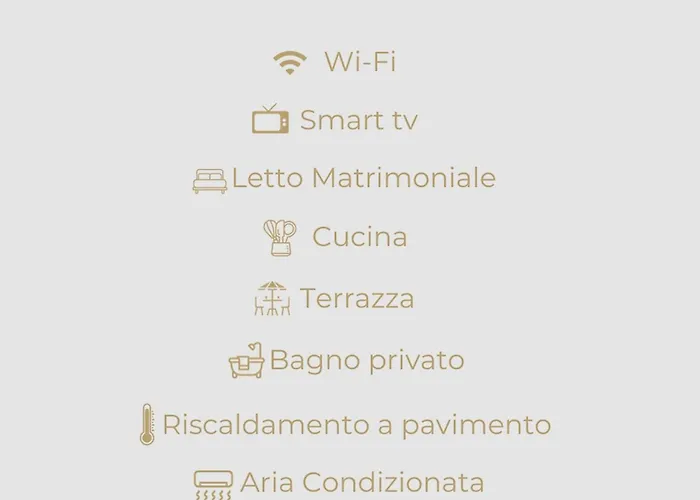 Wi-Fi

Smart tv

Letto Matrimoniale

Cucina

Terrazza

Bagno privato

Riscaldamento a pavimento

Aria Condizionata